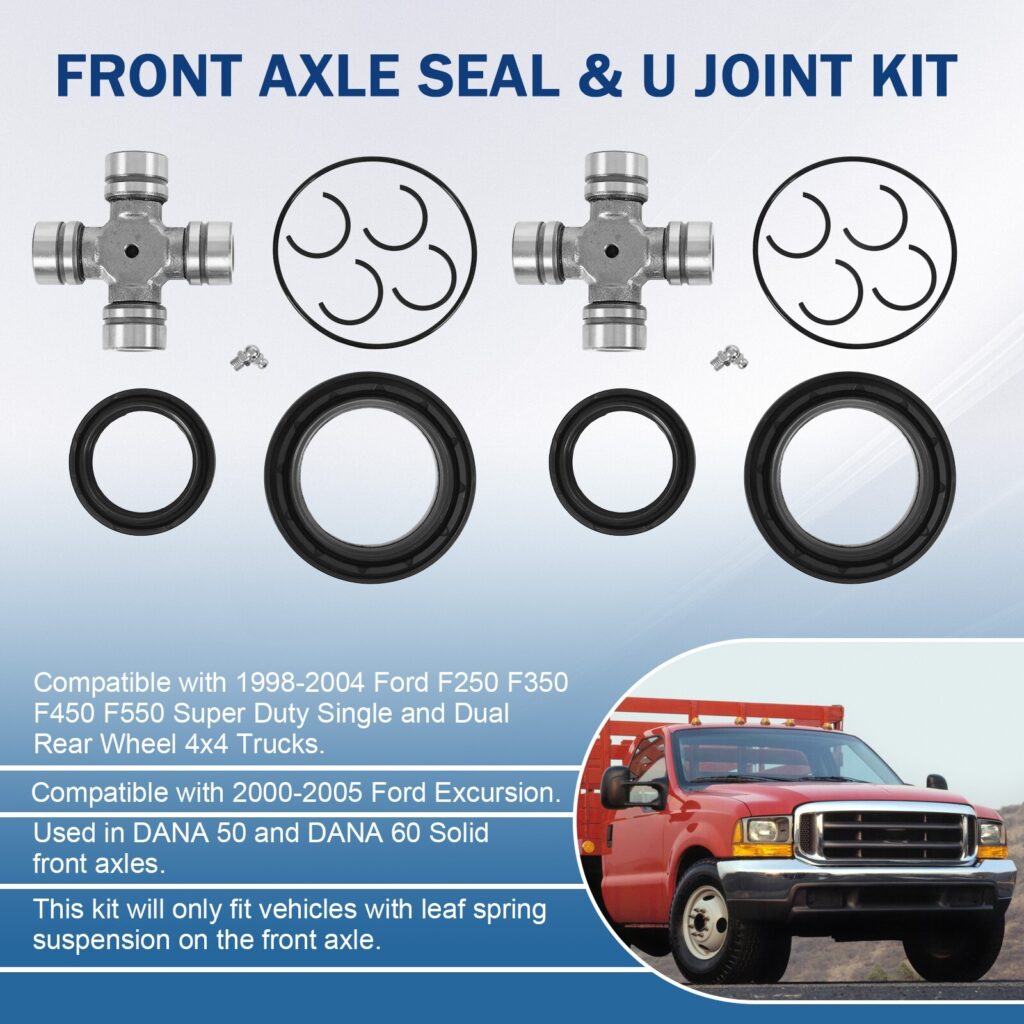 FRONT AXLE SEAL & U JOINT KIT

Compatible with 1998-2004 Ford F250 F350 F450 F550 Super Duty Single and Dual Rear Wheel 4x4 Trucks.

Compatible with 2000-2005 Ford Excursion.

Used in DANA 50 and DANA 60 Solid front axles.

This kit will only fit vehicles with leaf spring suspension on the front axle.